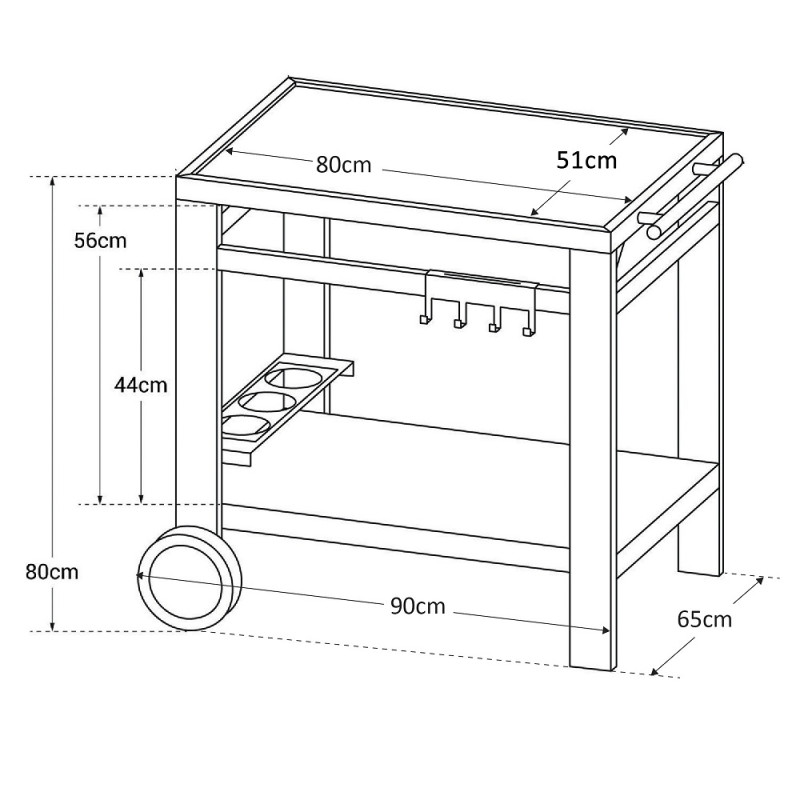 80cm
51cm
56cm
44cm
80cm
90cm
65cm