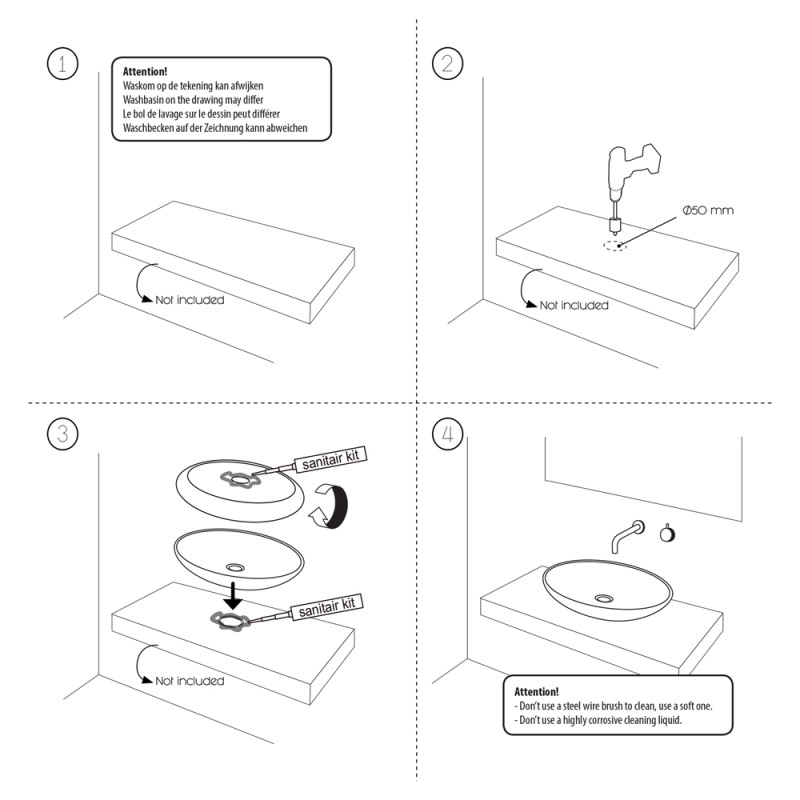 1

Attention!
Waskom op de tekening kan afwijken
Washbasin on the drawing may differ
Le bol de lavage sur le dessin peut différer
Waschbecken auf der Zeichnung kann abweichen

Not included

2

Ø50 mm

Not included

3

sanitair kit

sanitair kit

Not included

4

Attention!
- Don't use a steel wire brush to clean, use a soft one.
- Don't use a highly corrosive cleaning liquid.