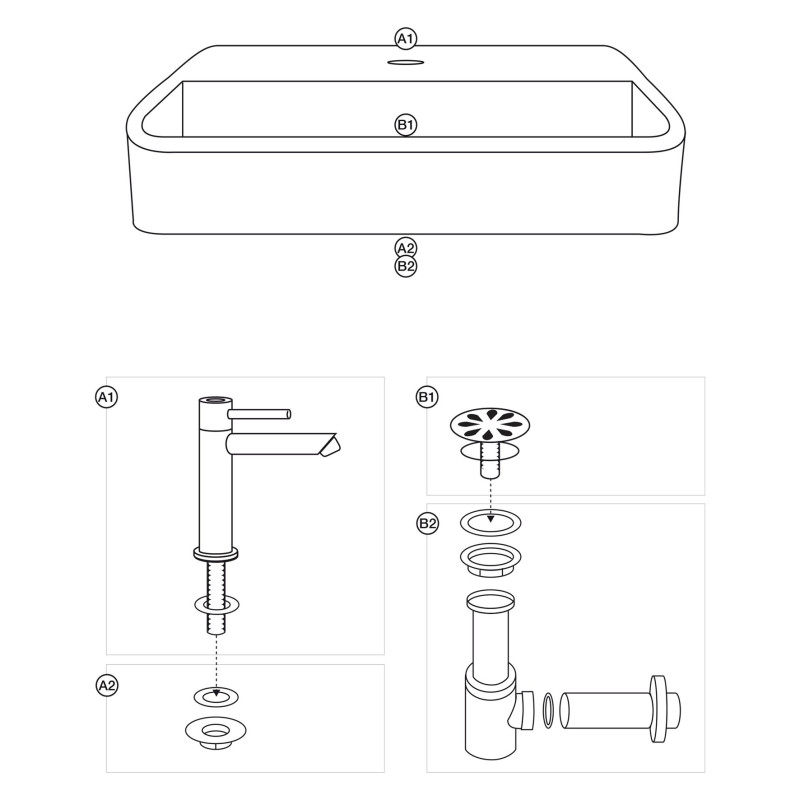 A1

B1

A2
B2

A1

A2

B1

B2