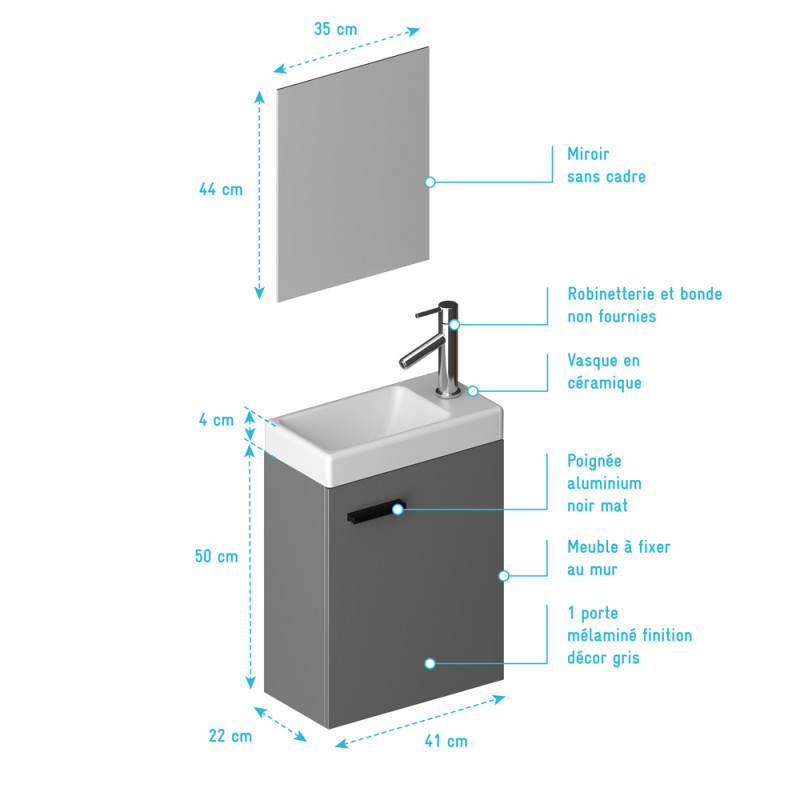 35 cm

44 cm

Miroir sans cadre

Robinetterie et bonde non fournies

Vasque en céramique

4 cm

Poignée aluminium noir mat

50 cm

Meuble à fixer au mur

1 porte mélaminé finition décor gris

22 cm

41 cm