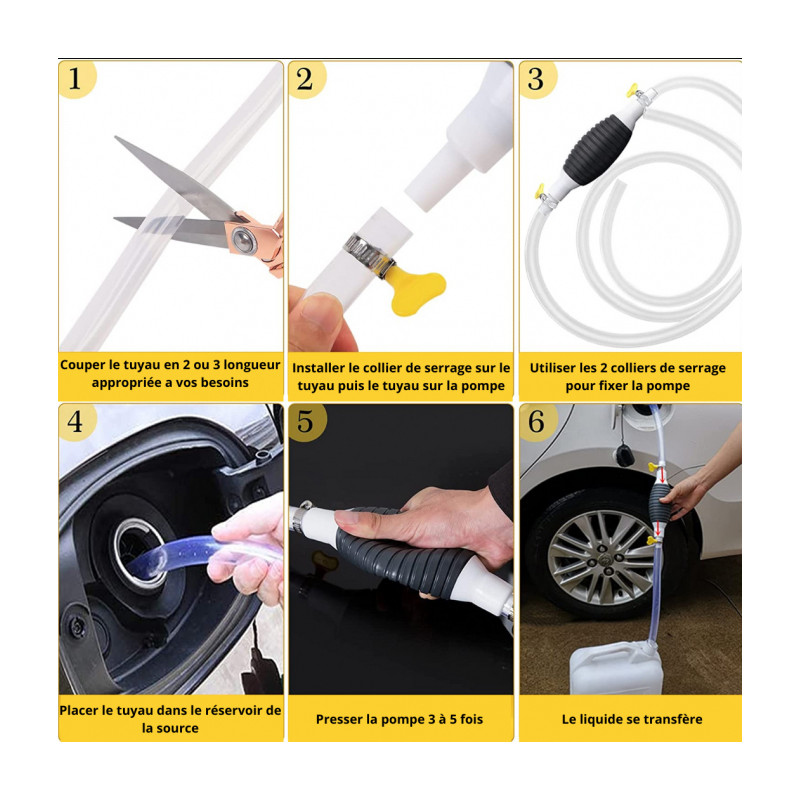 1

Couper le tuyau en 2 ou 3 longueur appropriée a vos besoins

2

Installer le collier de serrage sur le tuyau puis le tuyau sur la pompe

3

Utiliser les 2 colliers de serrage pour fixer la pompe

4

Placer le tuyau dans le réservoir de la source

5

Presser la pompe 3 à 5 fois

6

Le liquide se transfère