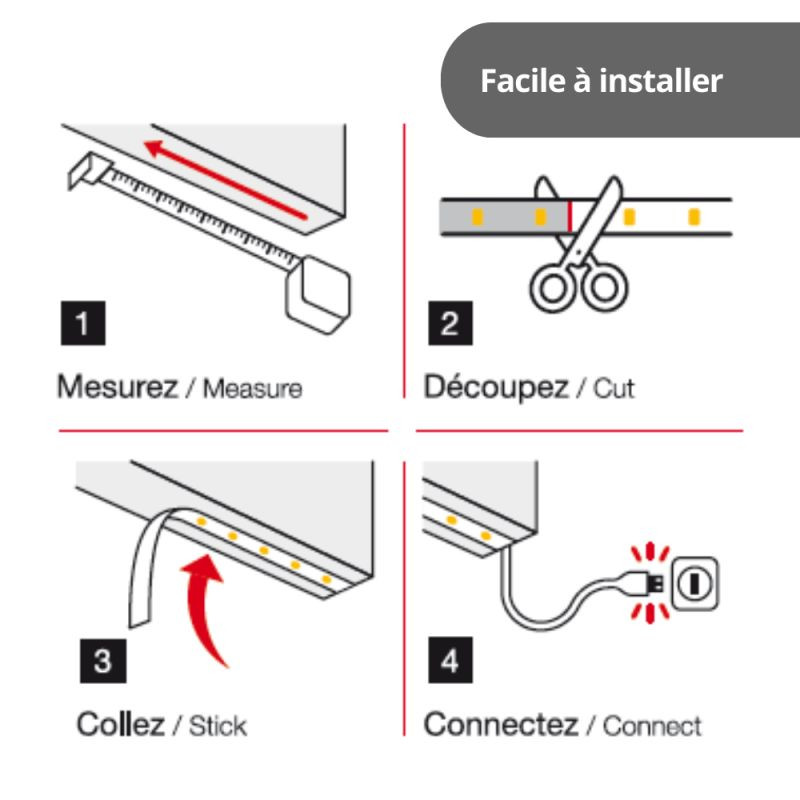 Facile à installer

1

Mesurez / Measure

2

Découpez / Cut

3

Collez / Stick

4

Connectez / Connect