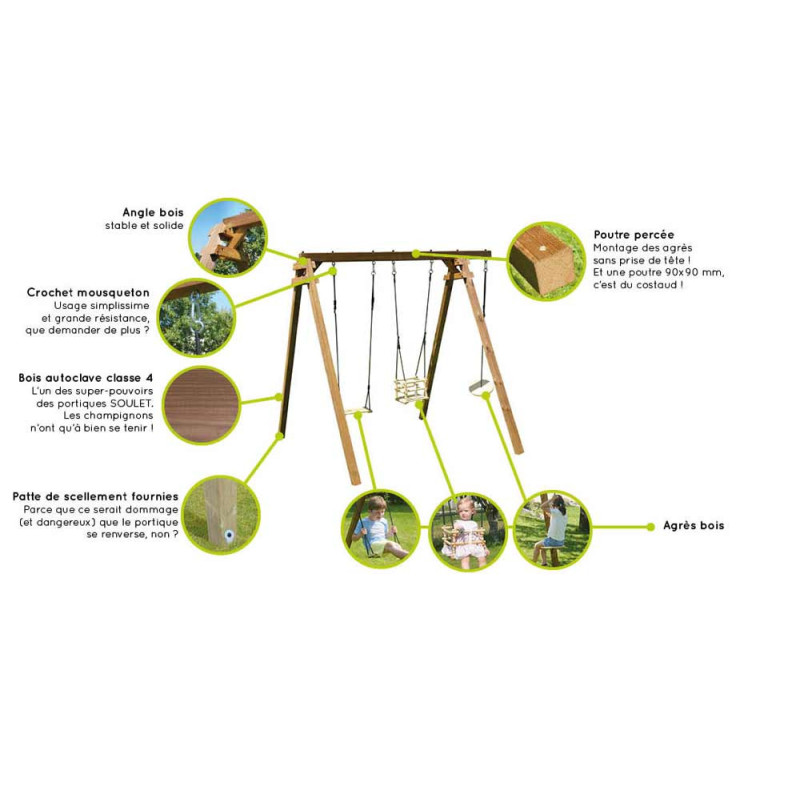 Angle bois
stable et solide

Crochet mousqueton
Usage simplissime et grande résistance, que demander de plus ?

Bois autoclave classe 4
L'un des super-pouvoirs des portiques SOULET. Les champignons n'ont qu'à bien se tenir !

Patte de scellement fournies
Parce que ce serait dommage (et dangereux) que le portique se renverse, non ?

Poutre percée
Montage des agrès sans prise de tête ! Et une poutre 90x90 mm, c'est du costaud !

Agrès bois