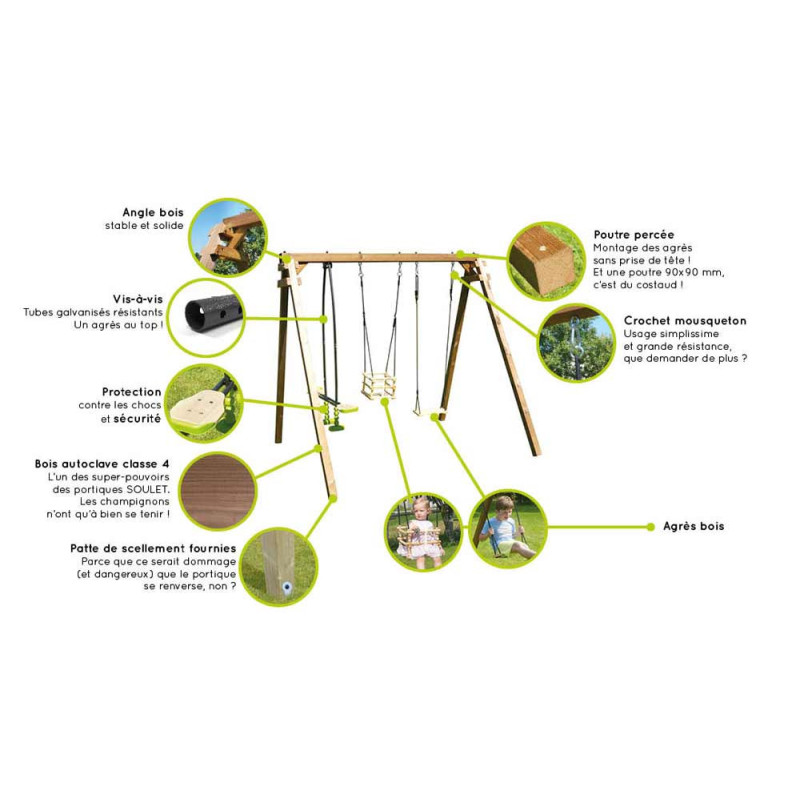 Angle bois
stable et solide

Vis-à-vis
Tubes galvanisés résistants
Un agrès au top !

Protection
contre les chocs
et sécurité

Bois autoclave classe 4
L'un des super-pouvoirs
des portiques SOULET.
Les champignons
n'ont qu'à bien se tenir !

Patte de scellement fournies
Parce que ce serait dommage
(et dangereux) que le portique
se renverse, non ?

Poutre percée
Montage des agrès
sans prise de tête !
Et une poutre 90x90 mm,
c'est du costaud !

Crochet mousqueton
Usage simplissime
et grande résistance,
que demander de plus ?

Agrès bois