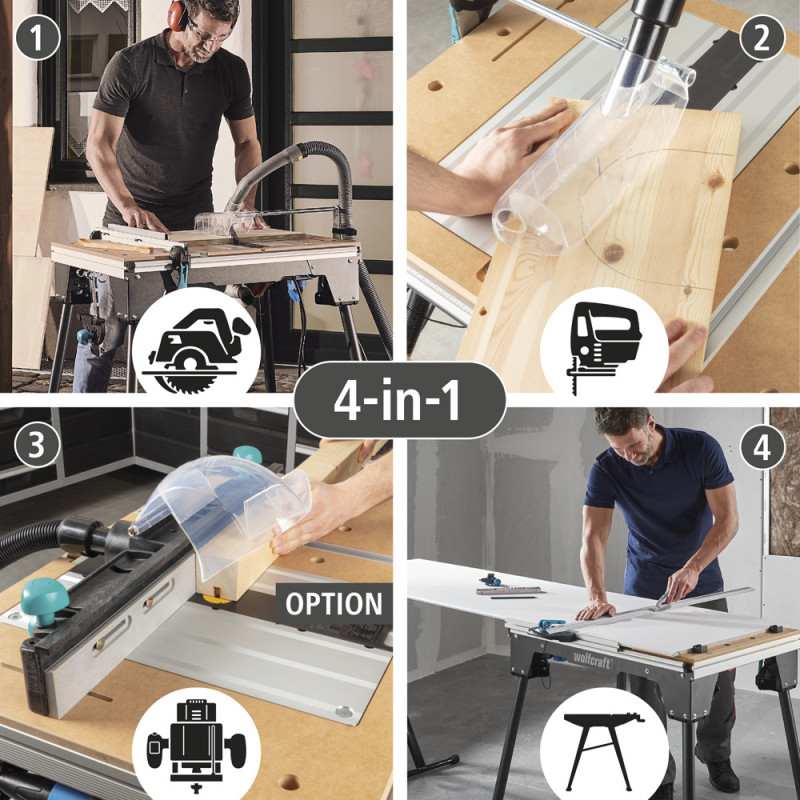 1

2

4-in-1

3

OPTION

4

wolfcraft