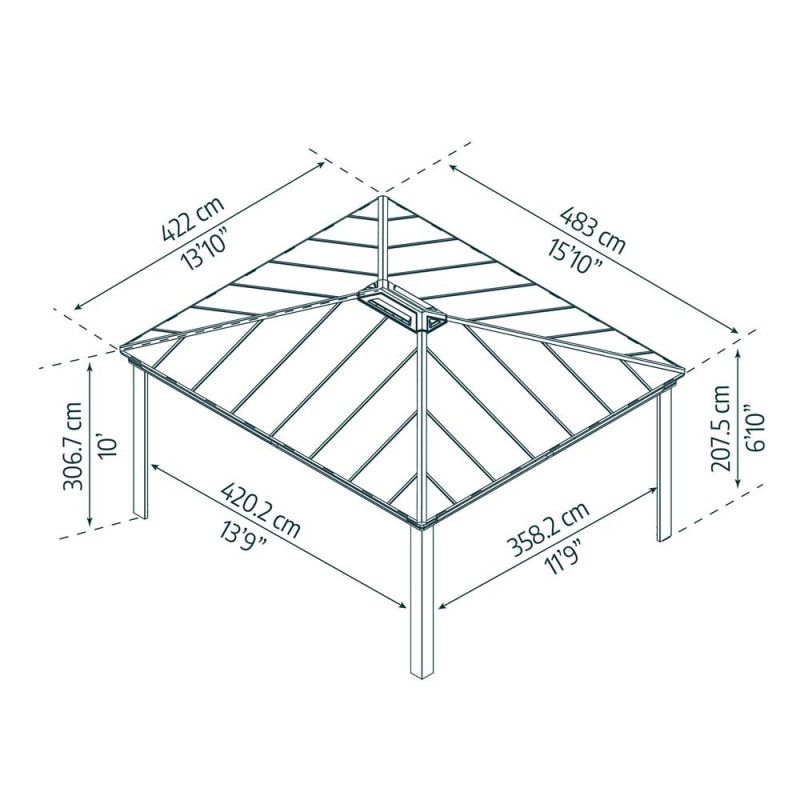 422 cm
13'10"

483 cm
15'10"

306.7 cm
10'

207.5 cm
6'10"

420.2 cm
13'9"

358.2 cm
11'9"