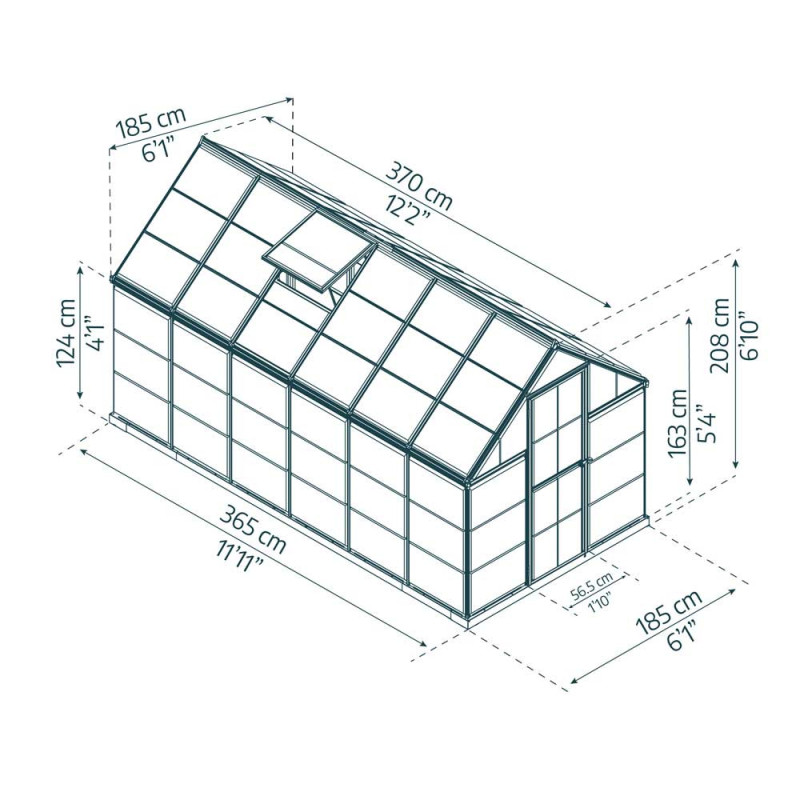 185 cm
6'1"

370 cm
12'2"

124 cm
4'1"

208 cm
6'10"

163 cm
5'4"

365 cm
11'11"

56.5 cm
1'10"

185 cm
6'1"