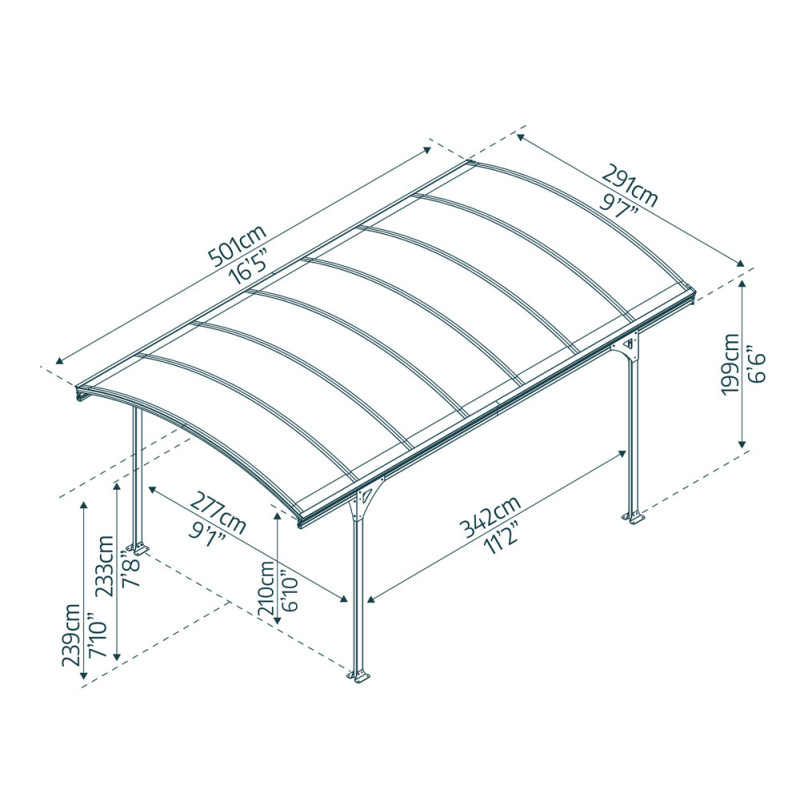 501cm
16'5"

291cm
9'7"

199cm
6'6"

277cm
9'1"

342cm
11'2"

210cm
6'10"

233cm
7'8"

239cm
7'10"