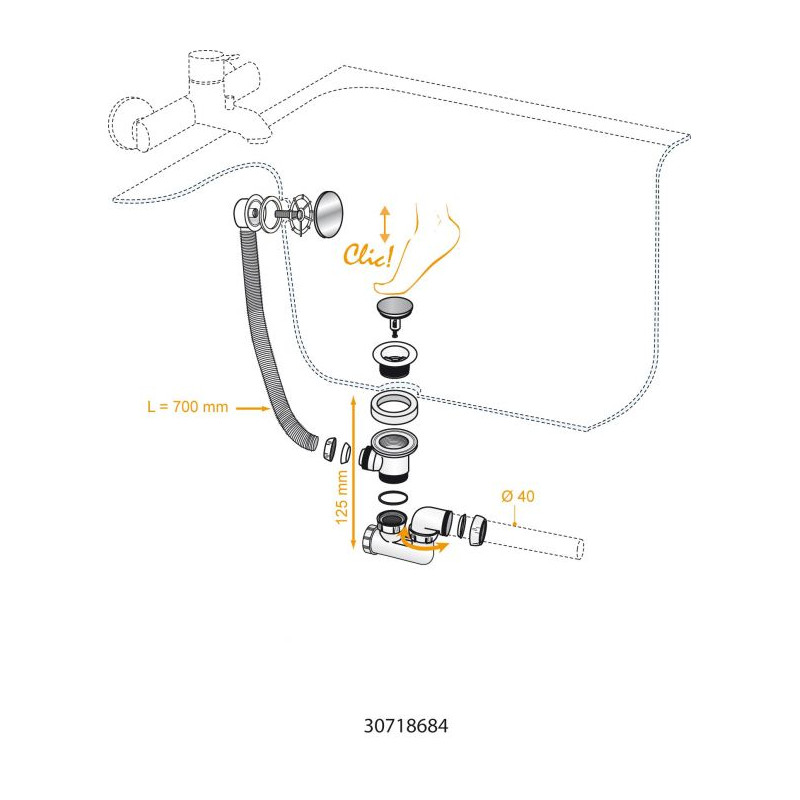 Clic!

L = 700 mm

125 mm

Ø 40

30718684