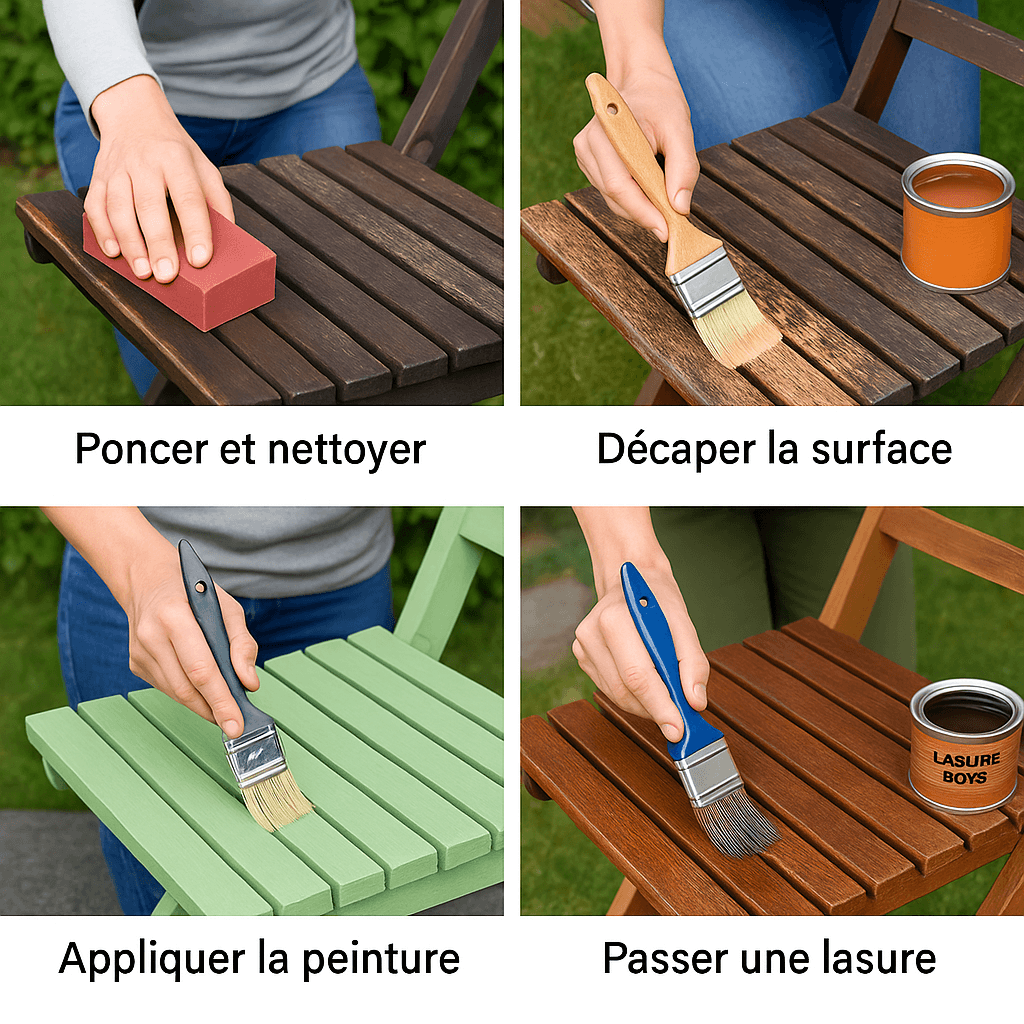 Poncer et nettoyer

Décaper la surface

Appliquer la peinture

LASURE BOYS

Passer une lasure