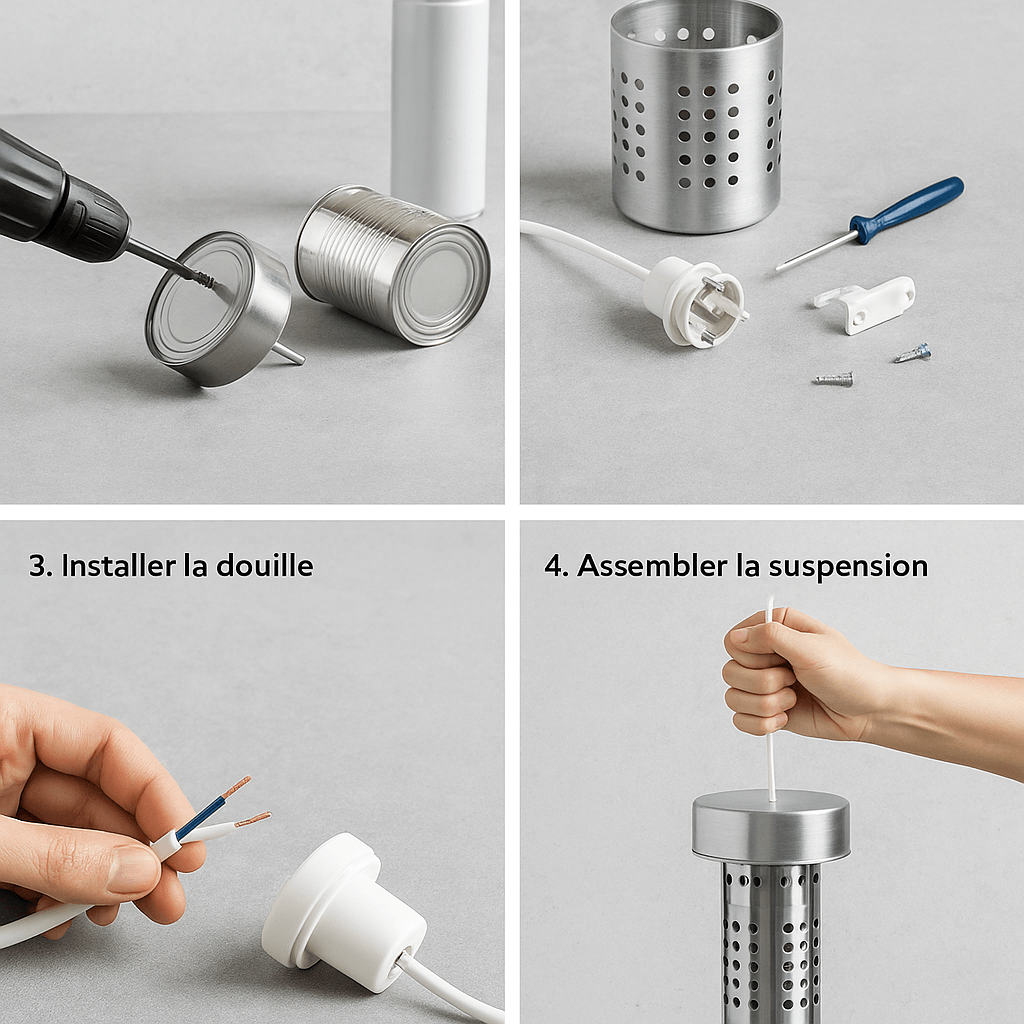 3. Installer la douille

4. Assembler la suspension