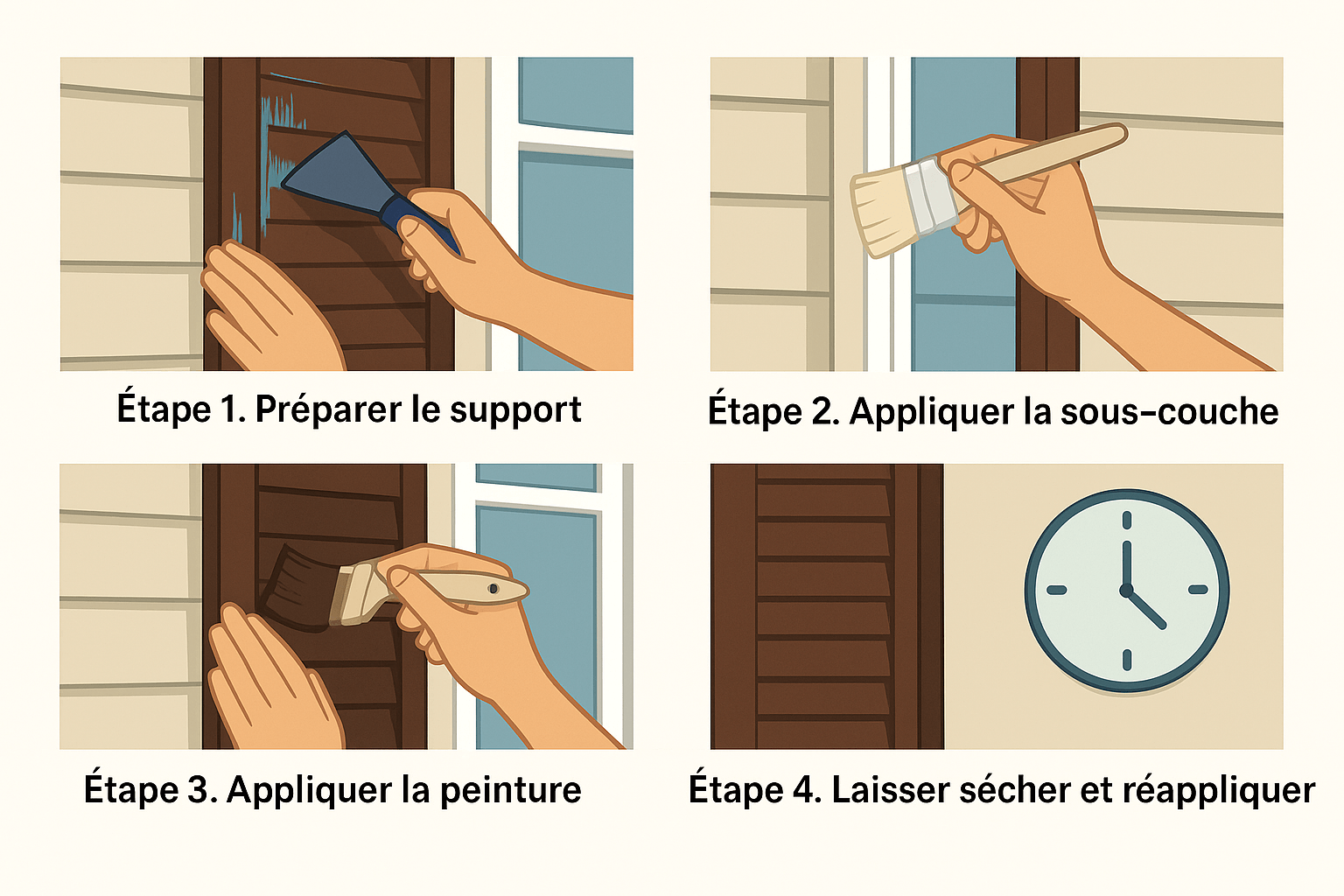 Étape 1. Préparer le support

Étape 2. Appliquer la sous-couche

Étape 3. Appliquer la peinture

Étape 4. Laisser sécher et réappliquer