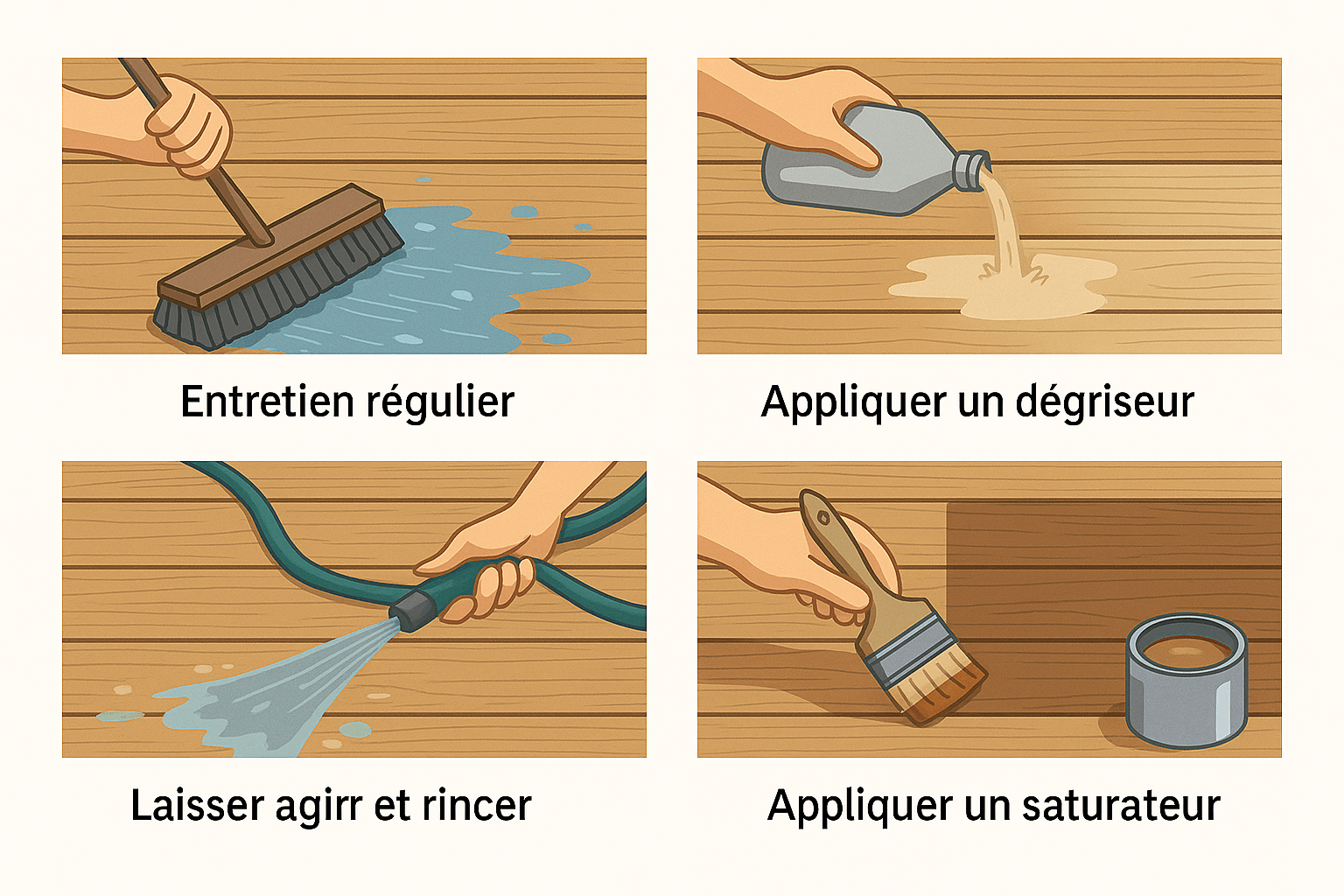 Entretien régulier

Appliquer un dégriseur

Laisser agirr et rincer

Appliquer un saturateur